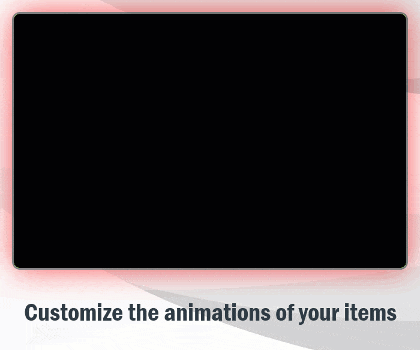 Customize the animations of your items